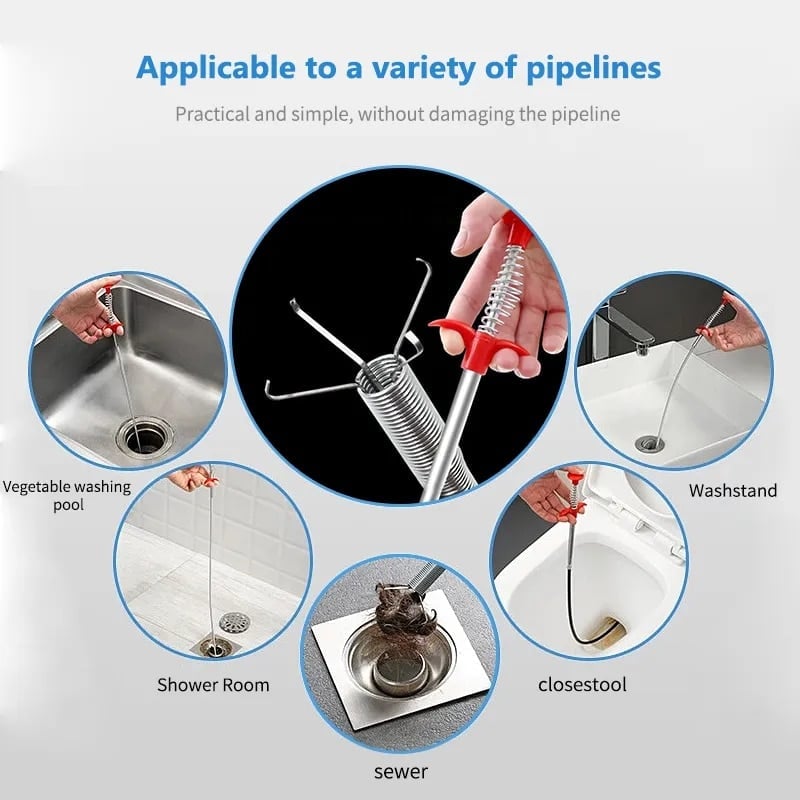 Applicable to a variety of pipelines

Practical and simple, without damaging the pipeline

Vegetable washing pool

Washstand

Shower Room

closestool

sewer